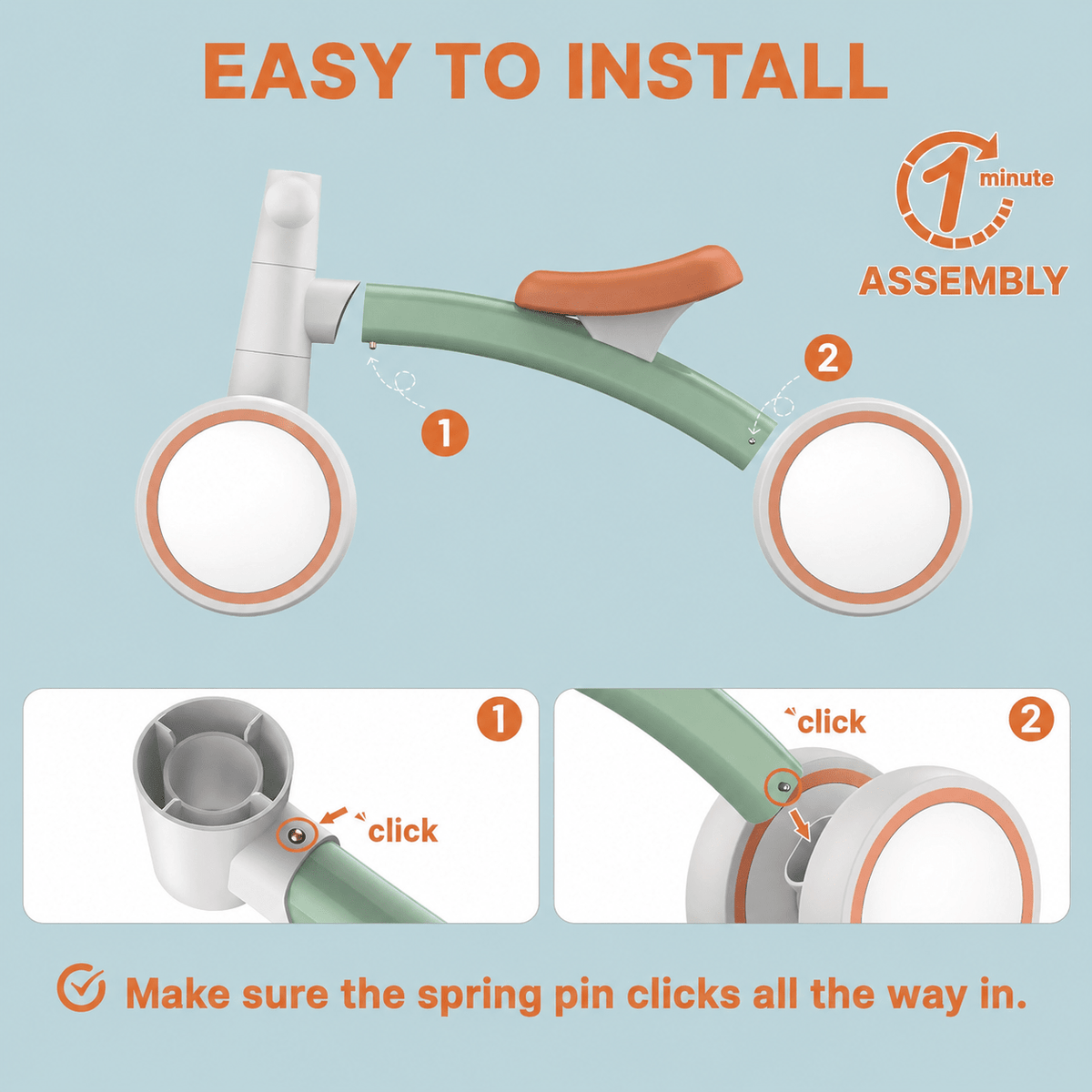 EASY TO INSTALL

1 minute
ASSEMBLY

2

1

1

click

click

2

Make sure the spring pin clicks all the way in.